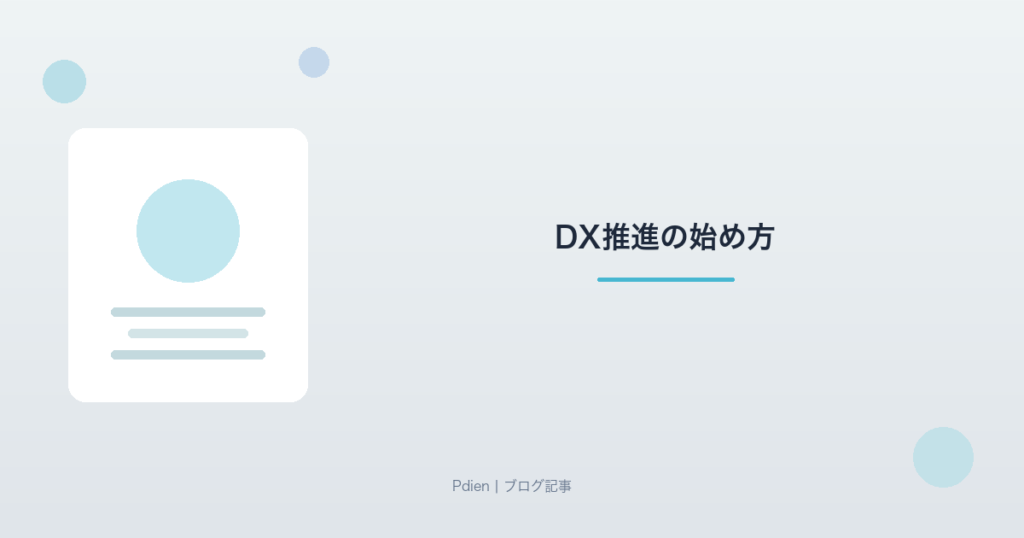 DX推進の始め方

Pdien | ブログ記事